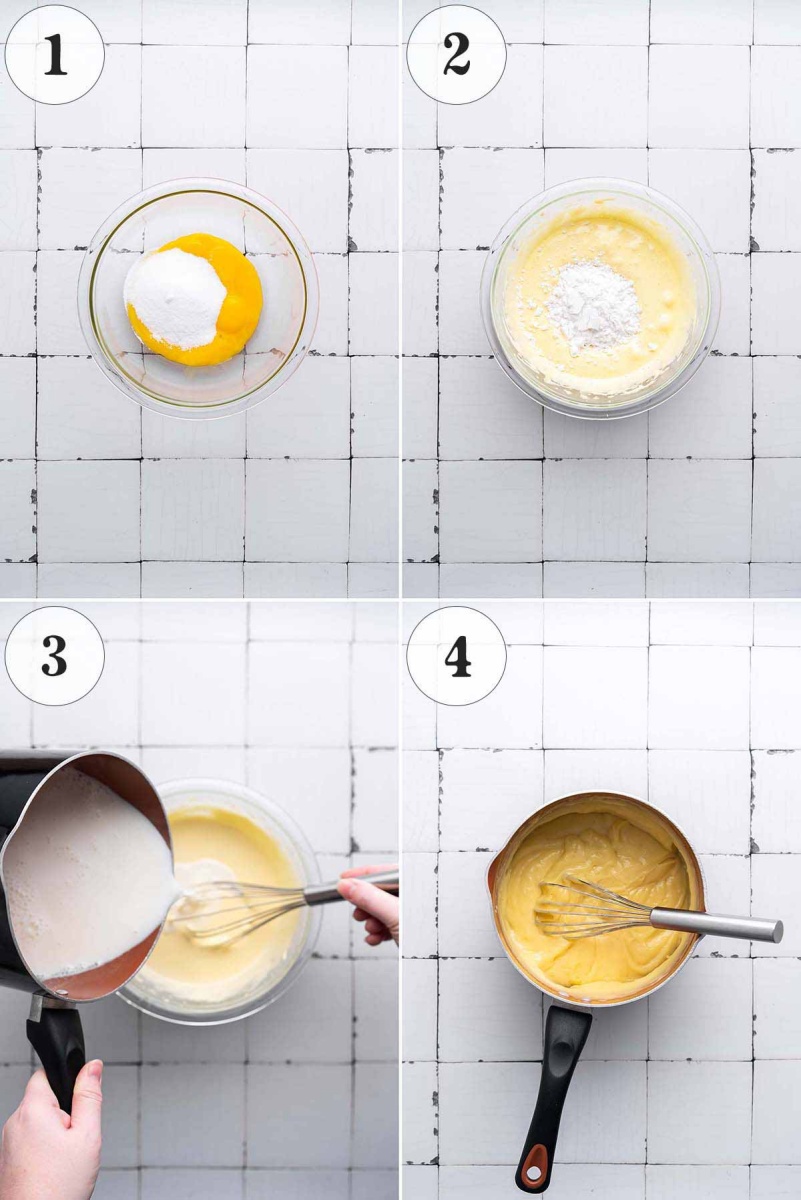 1

2

3

4